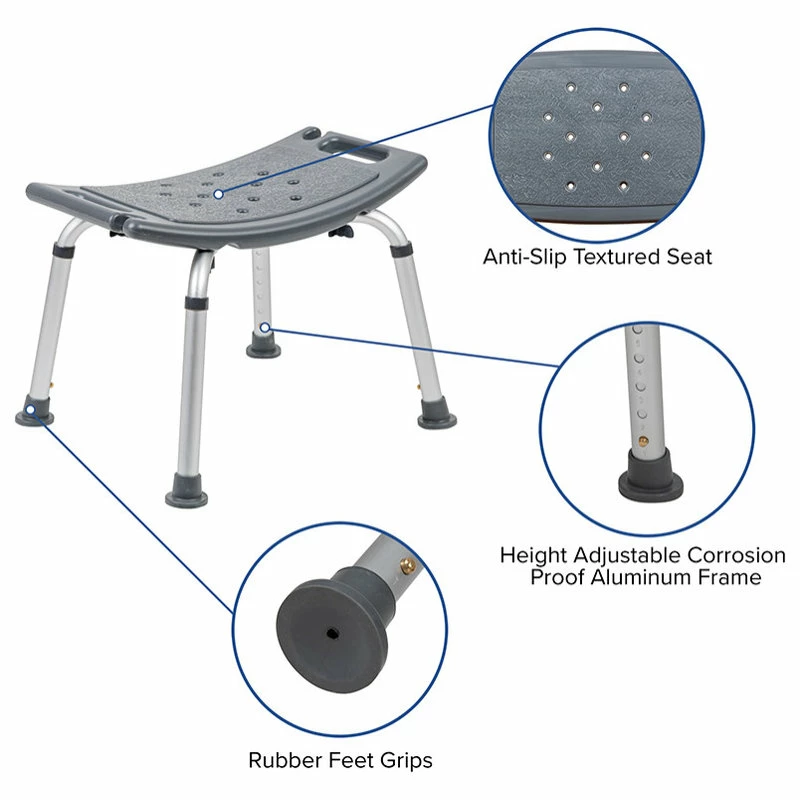 Anti-Slip Textured Seat

Height Adjustable Corrosion Proof Aluminum Frame

Rubber Feet Grips